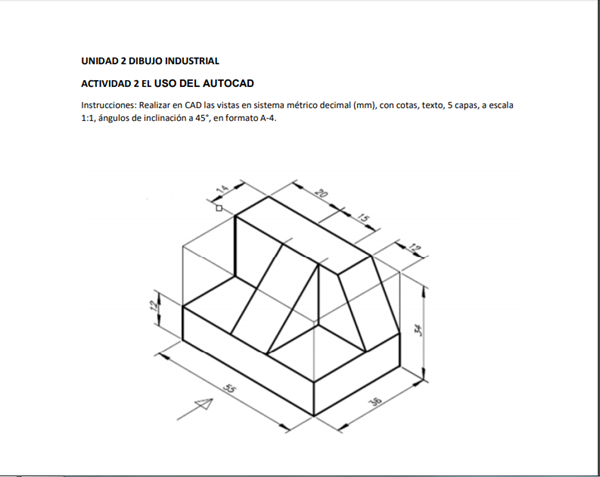 UNIDAD 2 DIBUJO INDUSTRIAL

ACTIVIDAD 2 EL USO DEL AUTOCAD

Instrucciones: Realizar en CAD las vistas en sistema métrico decimal (mm), con cotas, texto, 5 capas, a escala 1:1, ángulos de inclinación a 45°, en formato A-4.

14
20
15
12
12
34
55
36