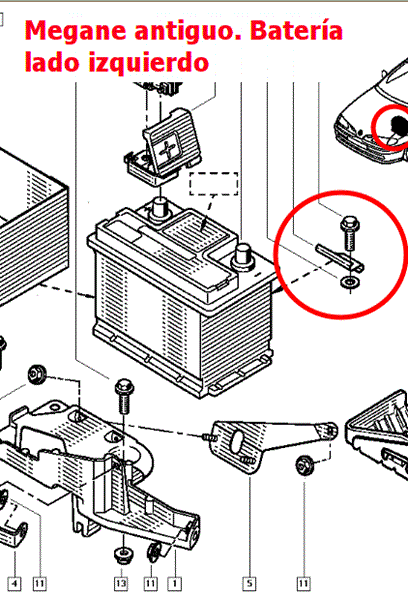 Megane antiguo. Batería lado izquierdo

4 11 13 11 1 5 11