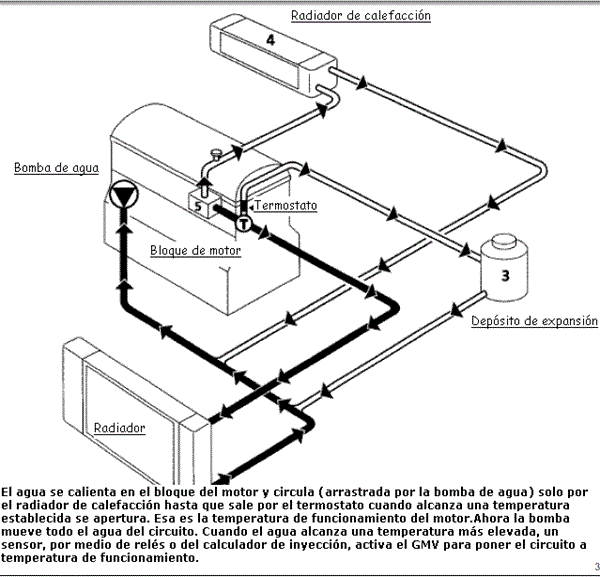 Radiador de calefacción

4

Bomba de agua

5

T

Termostato

Bloque de motor

3

Depósito de expansión

Radiador

El agua se calienta en el bloque del motor y circula (arrastrada por la bomba de agua) solo por el radiador de calefacción hasta que sale por el termostato cuando alcanza una temperatura establecida se apertura. Esa es la temperatura de funcionamiento del motor.Ahora la bomba mueve todo el agua del circuito. Cuando el agua alcanza una temperatura más elevada, un sensor, por medio de relés o del calculador de inyección, activa el GMV para poner el circuito a temperatura de funcionamiento.

3