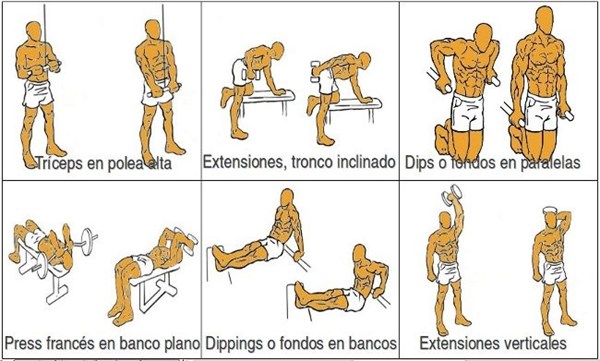 Tríceps en polea alta

Extensiones, tronco inclinado

Dips o fondos en paralelas

Press francés en banco plano

Dippings o fondos en bancos

Extensiones verticales