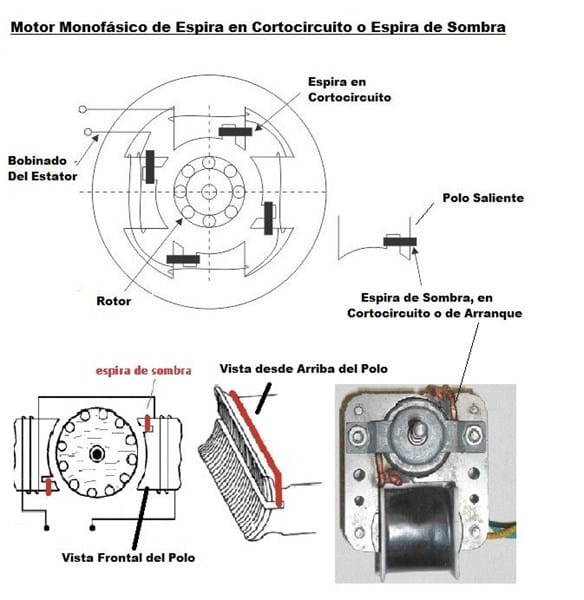 Motor Monofásico de Espira en Cortocircuito o Espira de Sombra

Espira en Cortocircuito

Bobinado Del Estator

Polo Saliente

Rotor

Espira de Sombra, en Cortocircuito o de Arranque

espira de sombra

Vista desde Arriba del Polo

Vista Frontal del Polo