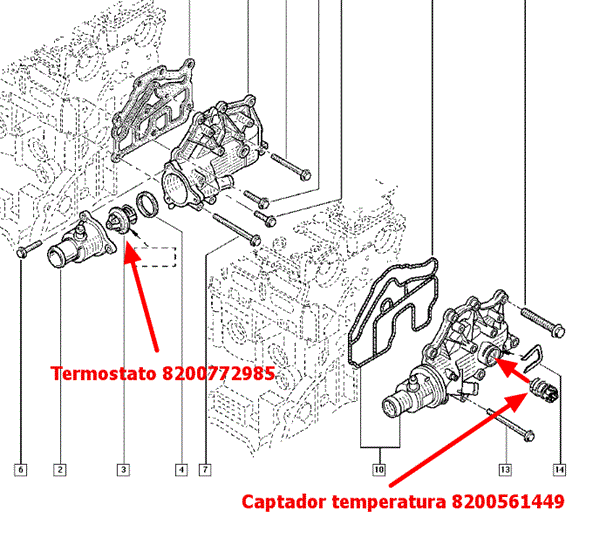 Termostato 8200772985

6
2
3
4
7
10
13
14

Captador temperatura 8200561449