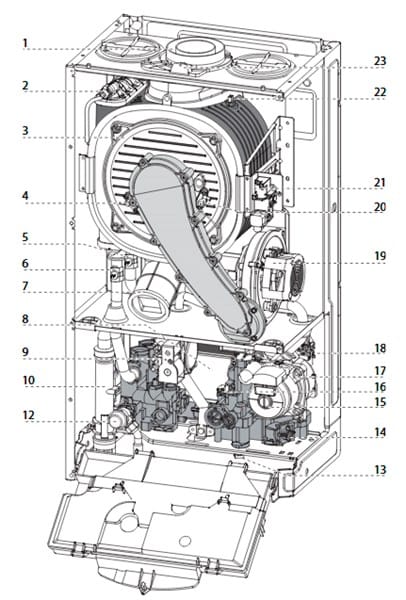 1
2
3
4
5
6
7
8
9
10
12
23
22
21
20
19
18
17
16
15
14
13