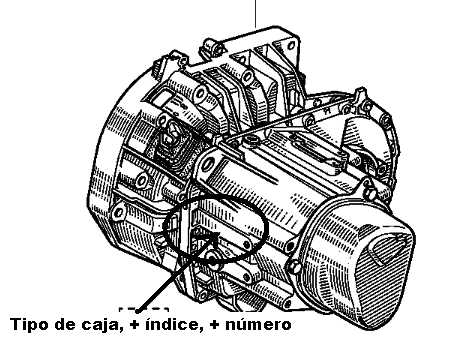 Tipo de caja, + índice, + número