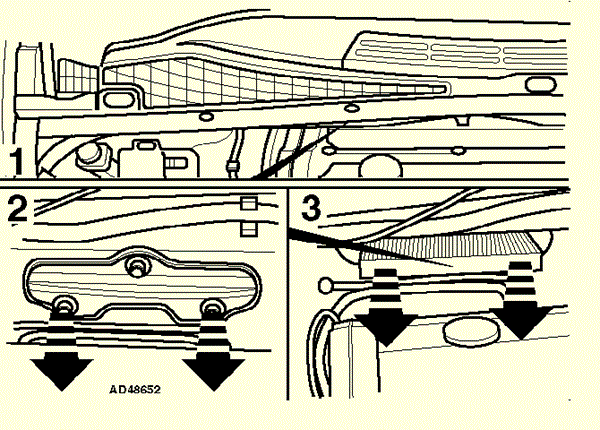 1

2

3

AD48652