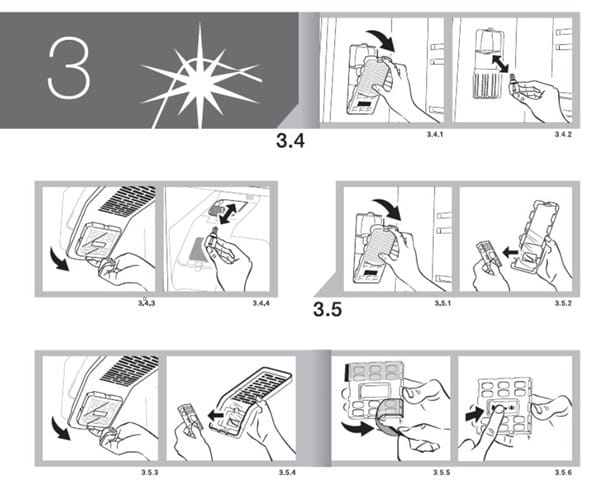 3

3.4

3.4.1

3.4.2

3.4.3

3.4.4

3.5

3.5.1

3.5.2

3.5.3

3.5.4

3.5.5

3.5.6