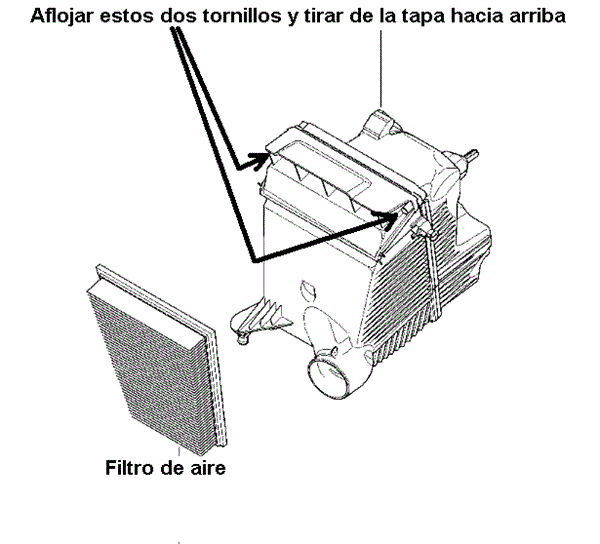 Aflojar estos dos tornillos y tirar de la tapa hacia arriba

Filtro de aire