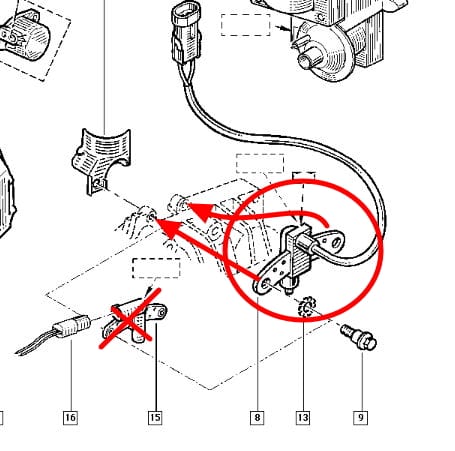 16
15
8
13
9