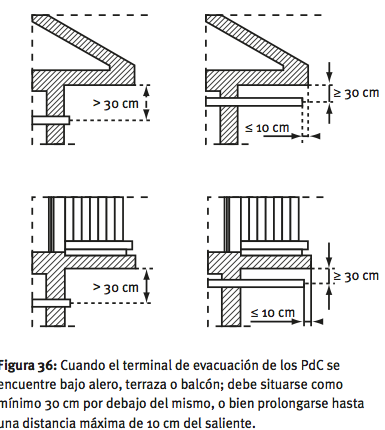 > 30 cm

≥ 30 cm

≤ 10 cm

> 30 cm

≥ 30 cm

≤ 10 cm

Figura 36: Cuando el terminal de evacuación de los PdC se encuentre bajo alero, terraza o balcón; debe situarse como mínimo 30 cm por debajo del mismo, o bien prolongarse hasta una distancia máxima de 10 cm del saliente.