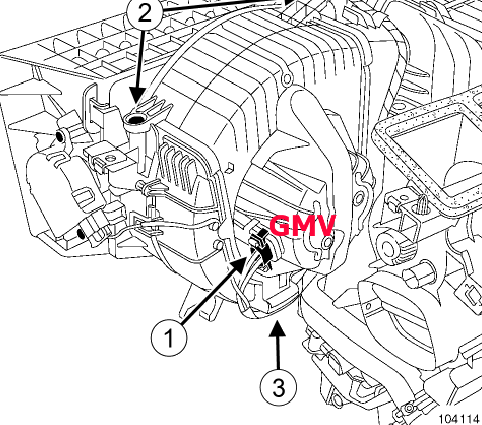 2
GMV
1
3
104114