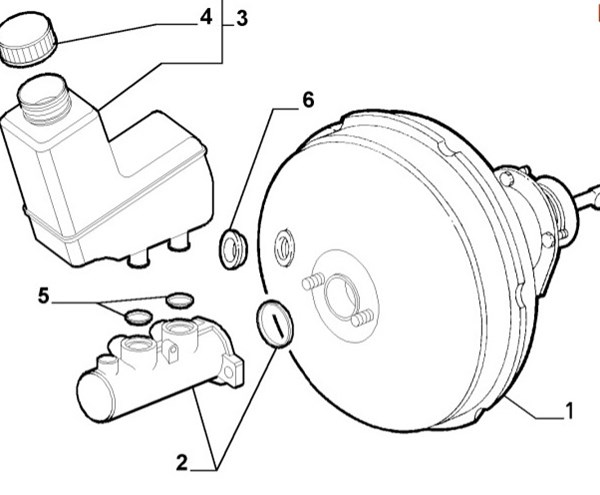 4
3
6
5
1
2