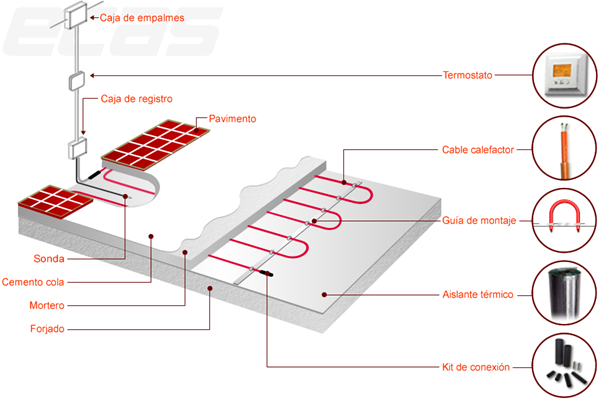 ECAS

Caja de empalmes

Termostato

Caja de registro

Pavimento

Cable calefactor

Guía de montaje

Sonda

Cemento cola

Mortero

Forjado

Aislante térmico

Kit de conexión