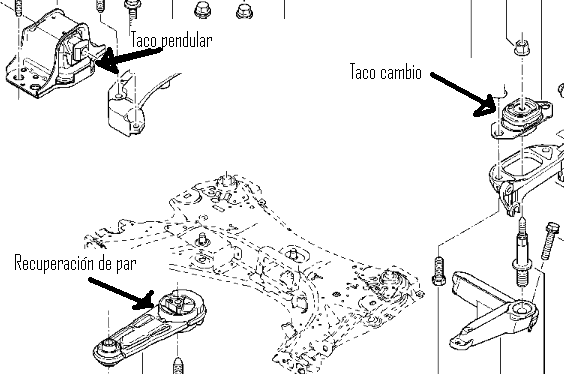 Taco pendular

Taco cambio

Recuperación de par