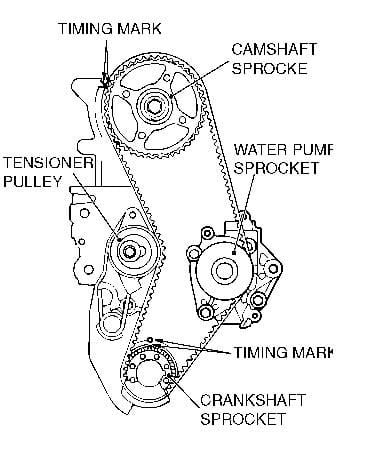 TIMING MARK

CAMSHAFT SPROCKE

WATER PUMF SPROCKET

TENSIONER PULLEY

TIMING MARK

CRANKSHAFT SPROCKET