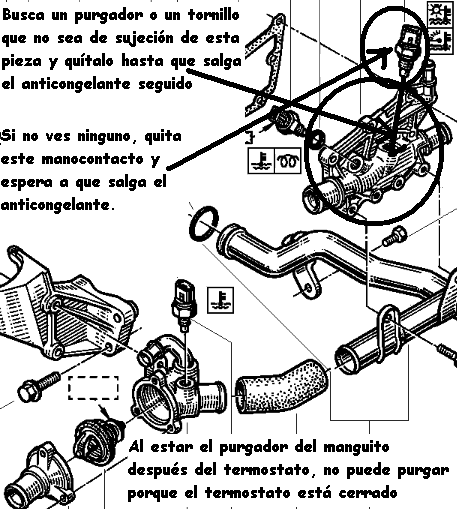 Busca un purgador o un tornillo que no sea de sujeción de esta pieza y quítalo hasta que salga el anticongelante seguido

Si no ves ninguno, quita este manocontacto y espera a que salga el anticongelante.

Al estar el purgador del manguito después del termostato, no puede purgar porque el termostato está cerrado