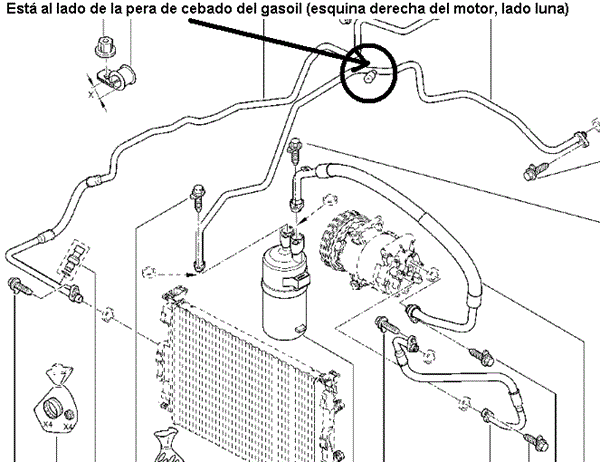 Está al lado de la pera de cebado del gasoil (esquina derecha del motor, lado luna)

X

X4

X4