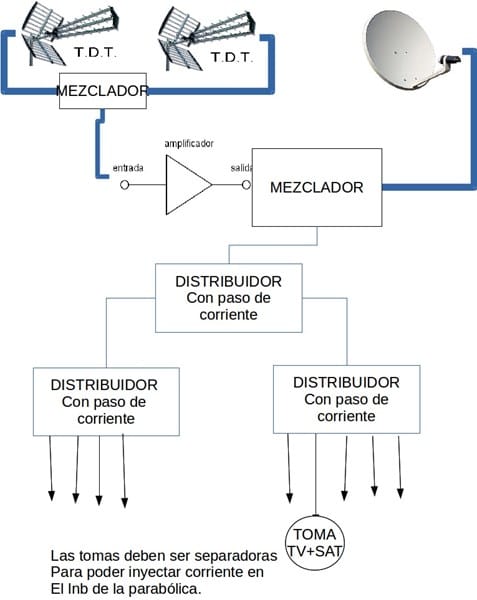 T.D.T.

T.D.T.

MEZCLADOR

amplificador

entrada

salida

MEZCLADOR

DISTRIBUIDOR
Con paso de
corriente

DISTRIBUIDOR
Con paso de
corriente

DISTRIBUIDOR
Con paso de
corriente

TOMA
TV+SAT

Las tomas deben ser separadoras
Para poder inyectar corriente en
El lnb de la parabólica.