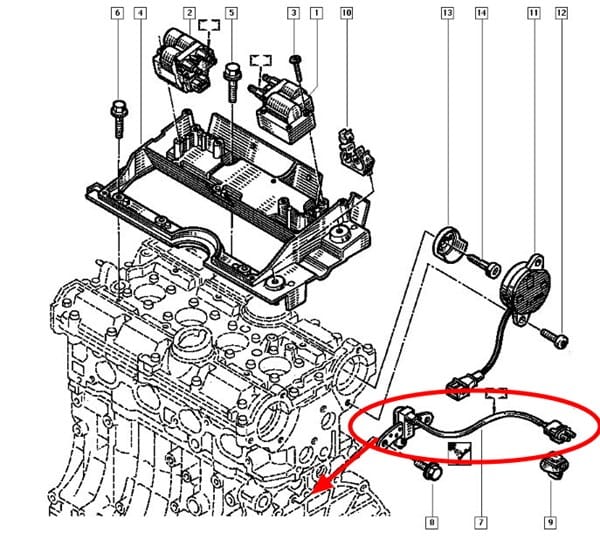 6
4
2
5
3
1
10
13
14
11
12
8
7
9