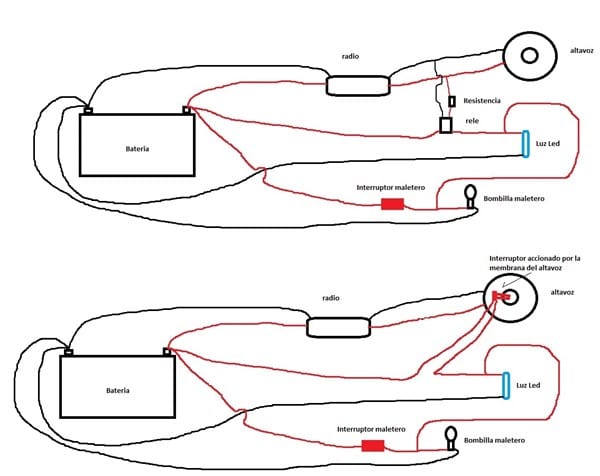 radio

altavoz

Resistencia

rele

Bateria

Luz Led

Interruptor maletero

Bombilla maletero

Interruptor accionado por la membrana del altavoz

radio

altavoz

Bateria

Luz Led

Interruptor maletero

Bombilla maletero