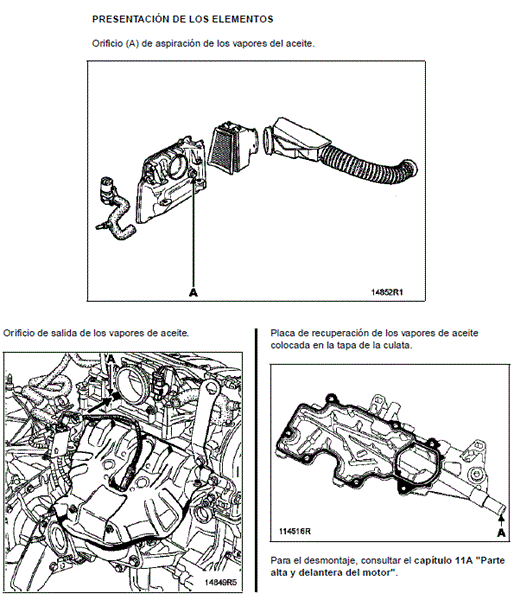 PRESENTACIÓN DE LOS ELEMENTOS

Orificio (A) de aspiración de los vapores del aceite.

A

14852R1

Orificio de salida de los vapores de aceite.

A

14849R5

Placa de recuperación de los vapores de aceite colocada en la tapa de la culata.

114516R

A

Para el desmontaje, consultar el capítulo 11A "Parte alta y delantera del motor".