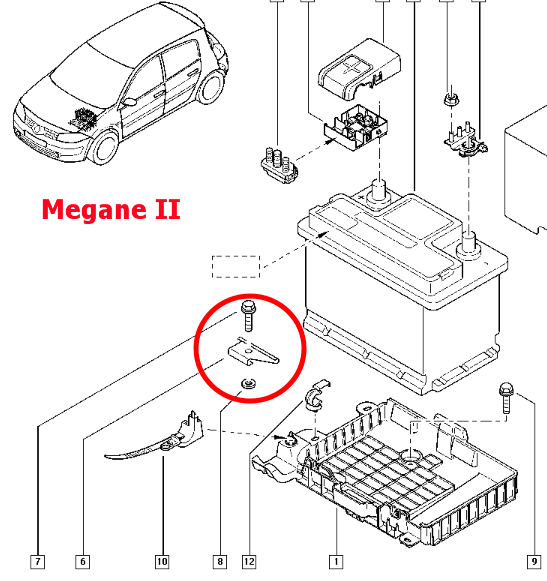 Megane II

7 6 10 8 12 1 9