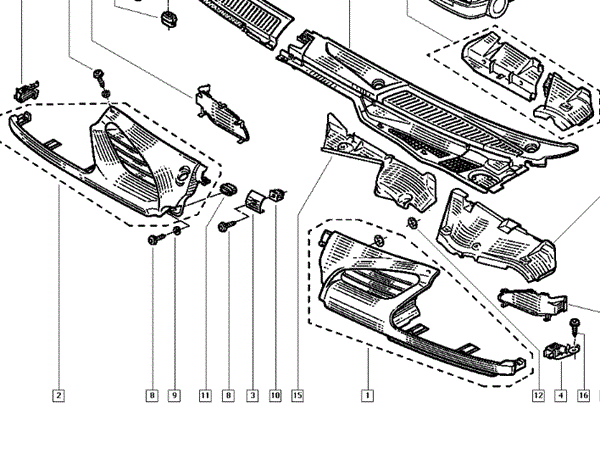 2 8 9 11 8 3 10 15 1 12 4 16