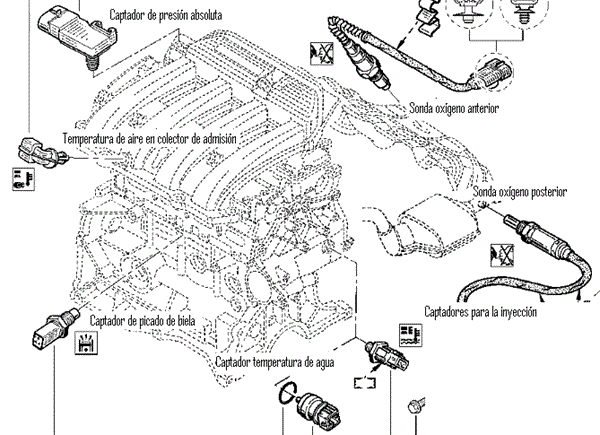 Captador de presión absoluta

Sonda oxígeno anterior

Temperatura de aire en colector de admisión

Sonda oxígeno posterior

Captadores para la inyección

Captador de picado de biela

Captador temperatura de agua