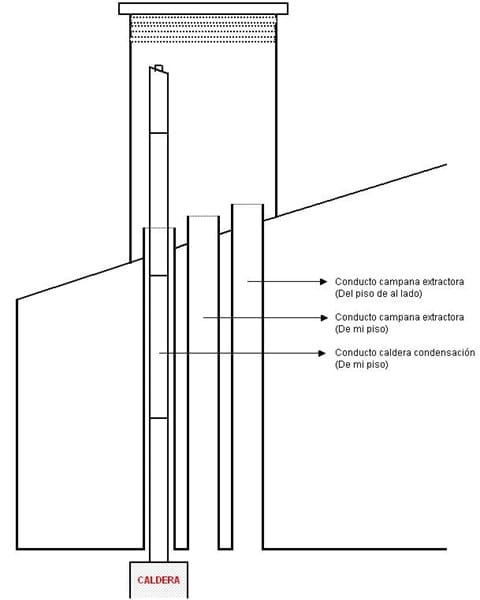 Conducto campana extractora
(Del piso de al lado)

Conducto campana extractora
(De mi piso)

Conducto caldera condensación
(De mi piso)

CALDERA