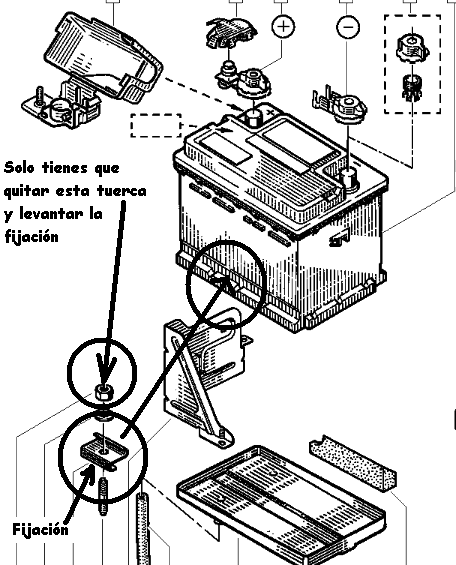 +

−

Solo tienes que quitar esta tuerca y levantar la fijación

Fijación