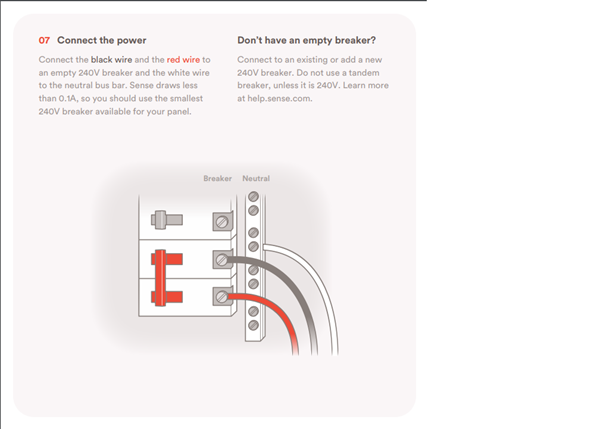 07 Connect the power

Connect the black wire and the red wire to an empty 240V breaker and the white wire to the neutral bus bar. Sense draws less than 0.1A, so you should use the smallest 240V breaker available for your panel.

Don't have an empty breaker?

Connect to an existing or add a new 240V breaker. Do not use a tandem breaker, unless it is 240V. Learn more at help.sense.com.

Breaker

Neutral