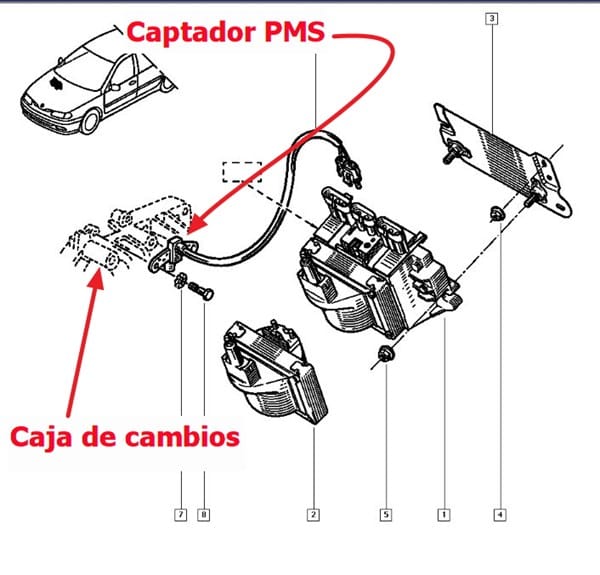 Captador PMS

3

Caja de cambios

7 8 2 5 1 4