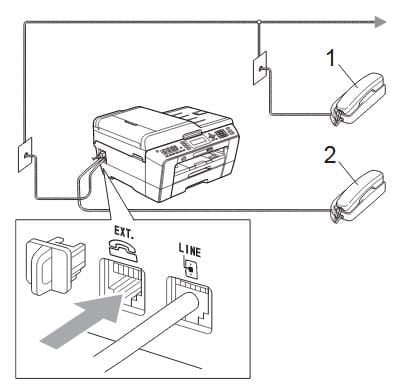 1

2

EXT.

LINE