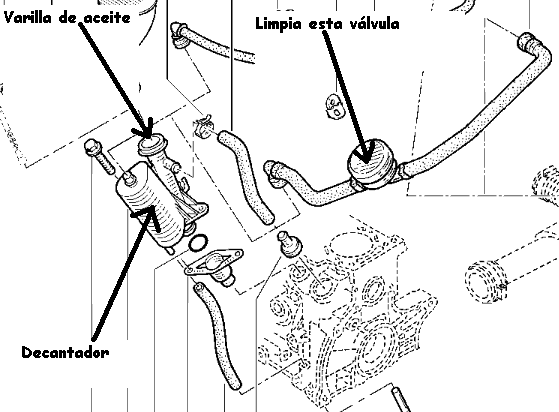 Varilla de aceite

Limpia esta válvula

Decantador