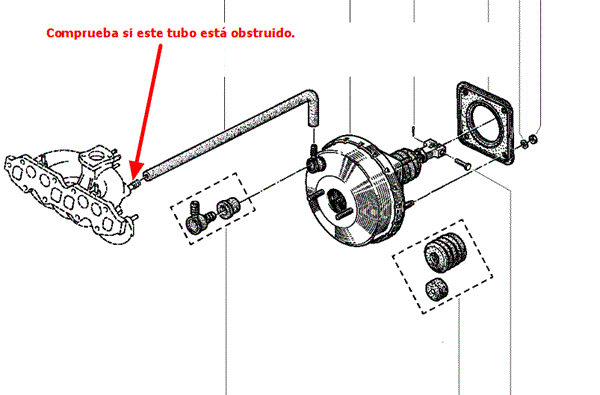 Comprueba si este tubo está obstruido.