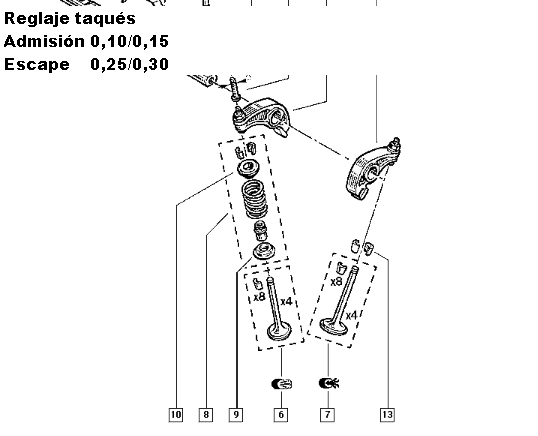 Reglaje taqués
Admisión 0,10/0,15
Escape 0,25/0,30

x8
x4
x8
x4

10
8
9
6
7
13