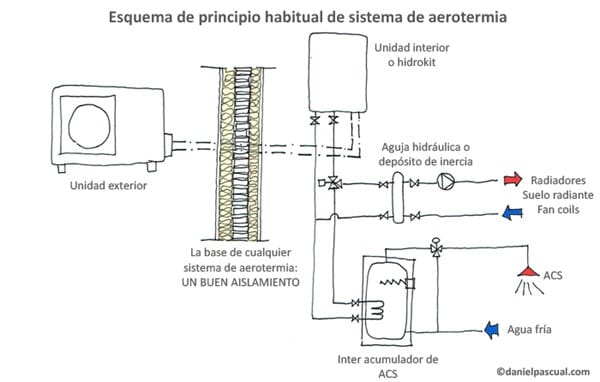 Esquema de principio habitual de sistema de aerotermia

Unidad interior o hidrokit

Unidad exterior

Aguja hidráulica o depósito de inercia

Radiadores
Suelo radiante
Fan coils

La base de cualquier sistema de aerotermia:
UN BUEN AISLAMIENTO

ACS

Agua fría

Inter acumulador de ACS

©danielpascual.com