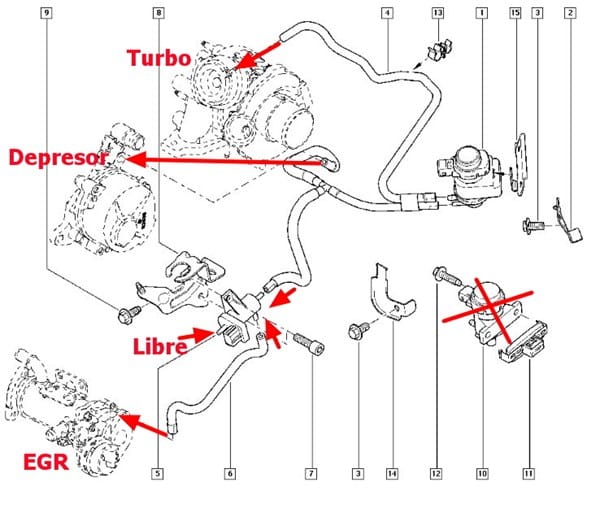 9
8
4
13
1
15
3
2
Turbo
Depresor
Libre
EGR
5
6
7
3
14
12
10
11