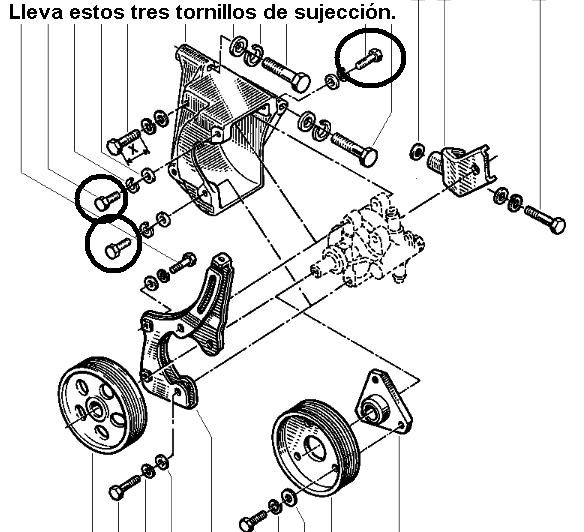 Lleva estos tres tornillos de sujección.

X