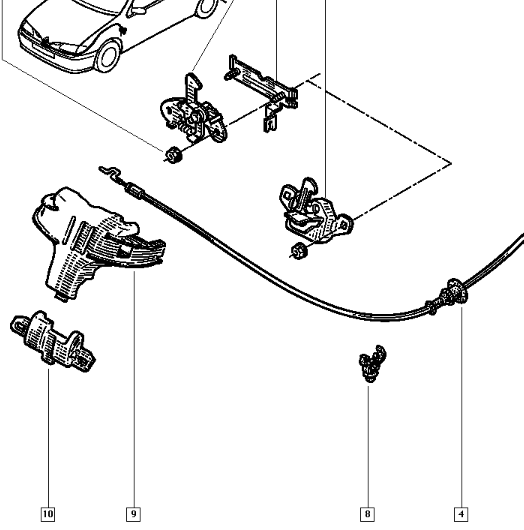 10
9
8
4