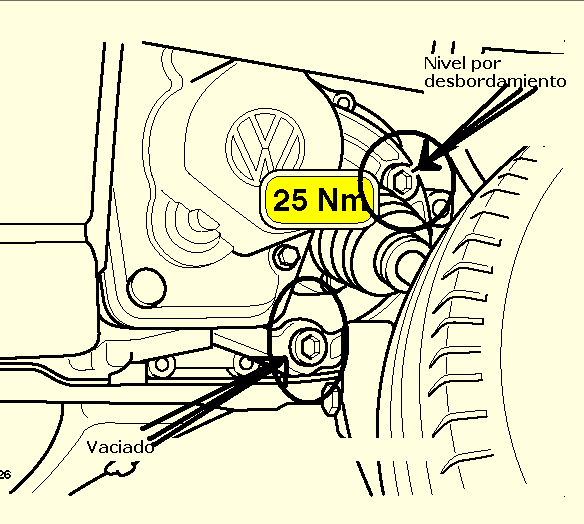 Nivel por desbordamiento

25 Nm

Vaciado

26