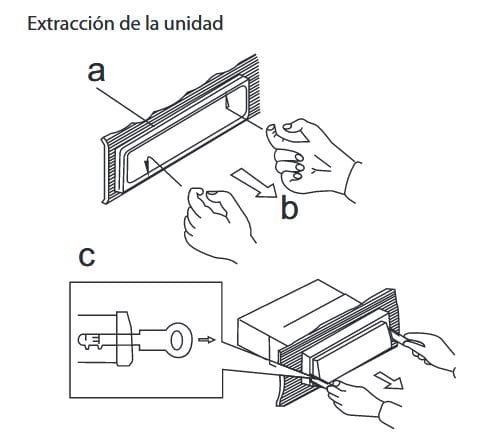 Extracción de la unidad

a

b

c