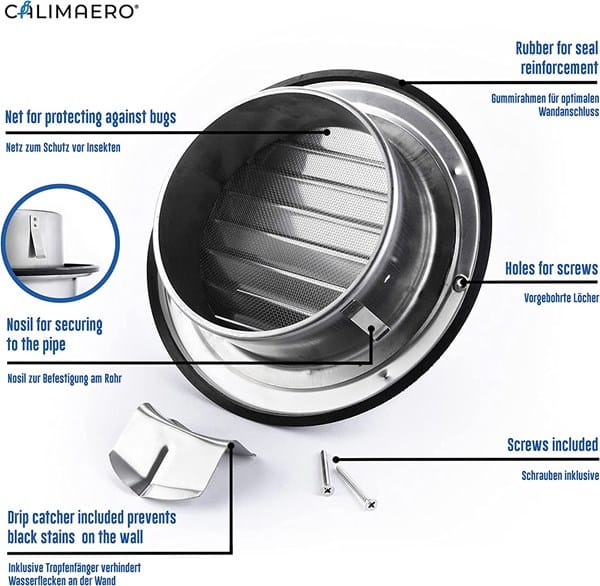 CALIMAERO®

Rubber for seal reinforcement

Gummirahmen für optimalen Wandanschluss

Net for protecting against bugs

Netz zum Schutz vor Insekten

Holes for screws

Vorgebohrte Löcher

Nosil for securing to the pipe

Nosil zur Befestigung am Rohr

Screws included

Schrauben inklusive

Drip catcher included prevents black stains on the wall

Inklusive Tropfenfänger verhindert Wasserflecken an der Wand