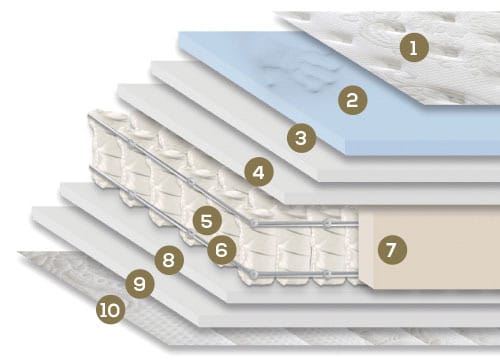 1
2
3
4
5
6
7
8
9
10