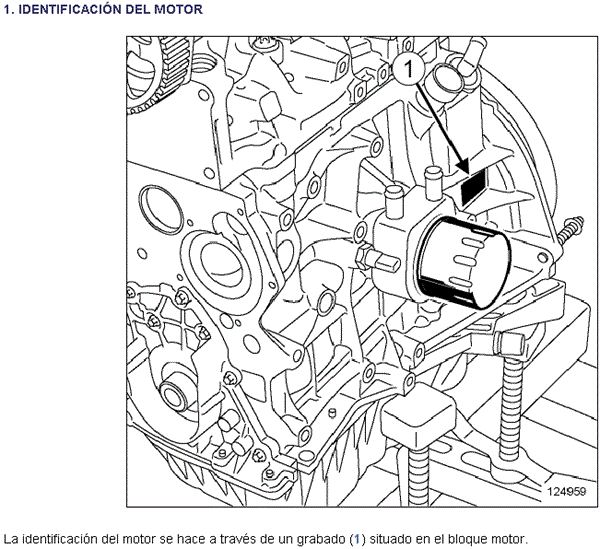 1. IDENTIFICACIÓN DEL MOTOR

1

124959

La identificación del motor se hace a través de un grabado (1) situado en el bloque motor.