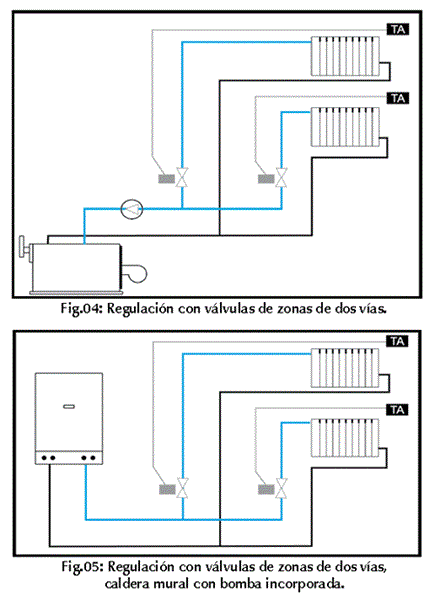 TA

TA

Fig.04: Regulación con válvulas de zonas de dos vías.

TA

TA

Fig.05: Regulación con válvulas de zonas de dos vías, caldera mural con bomba incorporada.