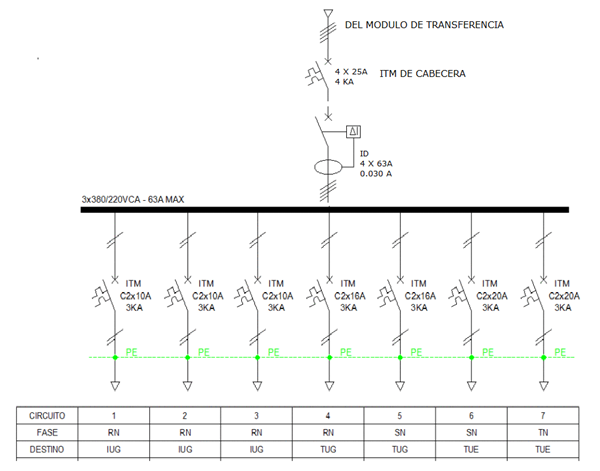 DEL MODULO DE TRANSFERENCIA

4 X 25A
4 KA

ITM DE CABECERA

ΔI

ID
4 X 63A
0.030 A

3x380/220VCA - 63A MAX

ITM
C2x10A
3KA

ITM
C2x10A
3KA

ITM
C2x10A
3KA

ITM
C2x16A
3KA

ITM
C2x16A
3KA

ITM
C2x20A
3KA

ITM
C2x20A
3KA

PE PE PE PE PE PE PE

| CIRCUITO | 1 | 2 | 3 | 4 | 5 | 6 | 7 |
|---|---|---|---|---|---|---|---|
| FASE | RN | RN | RN | RN | SN | SN | TN |
| DESTINO | IUG | IUG | IUG | TUG | TUG | TUE | TUE |