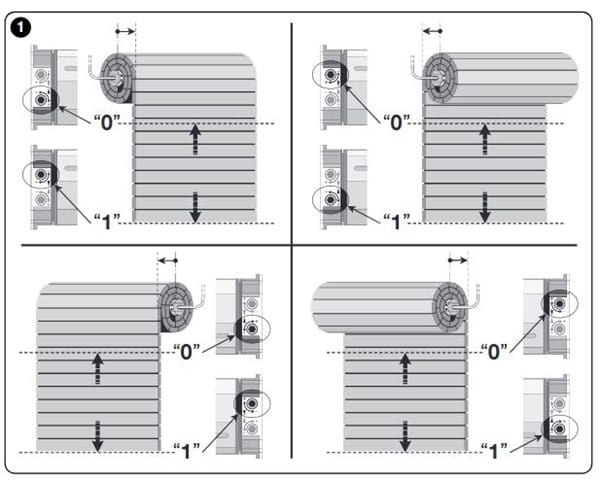 1

“0”

“1”

“0”

“1”

“0”

“1”

“0”

“1”