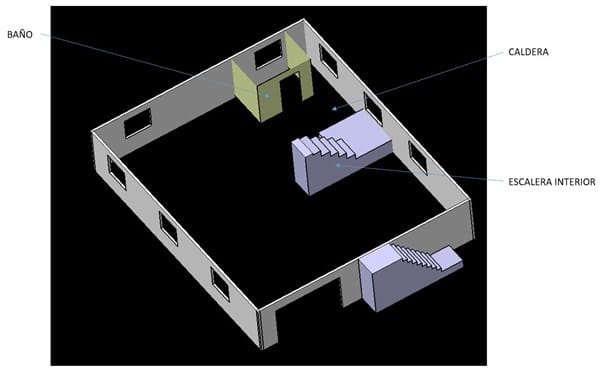 BAÑO

CALDERA

ESCALERA INTERIOR