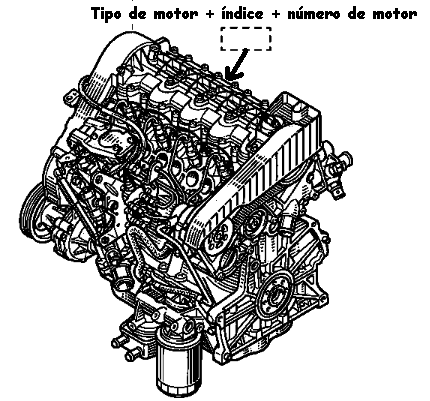 Tipo de motor + índice + número de motor