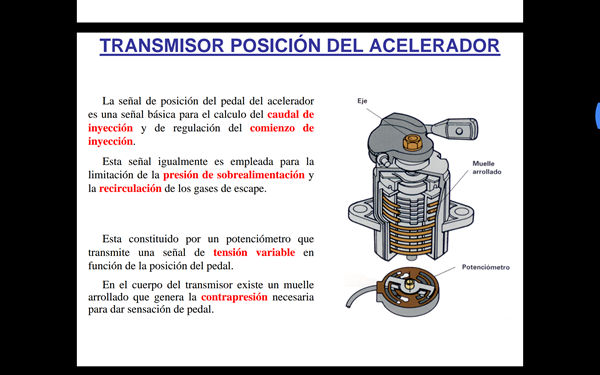 TRANSMISOR POSICIÓN DEL ACELERADOR

La señal de posición del pedal del acelerador es una señal básica para el calculo del caudal de inyección y de regulación del comienzo de inyección.

Esta señal igualmente es empleada para la limitación de la presión de sobrealimentación y la recirculación de los gases de escape.

Esta constituido por un potenciómetro que transmite una señal de tensión variable en función de la posición del pedal.

En el cuerpo del transmisor existe un muelle arrollado que genera la contrapresión necesaria para dar sensación de pedal.

Eje

Muelle arrollado

Potenciómetro